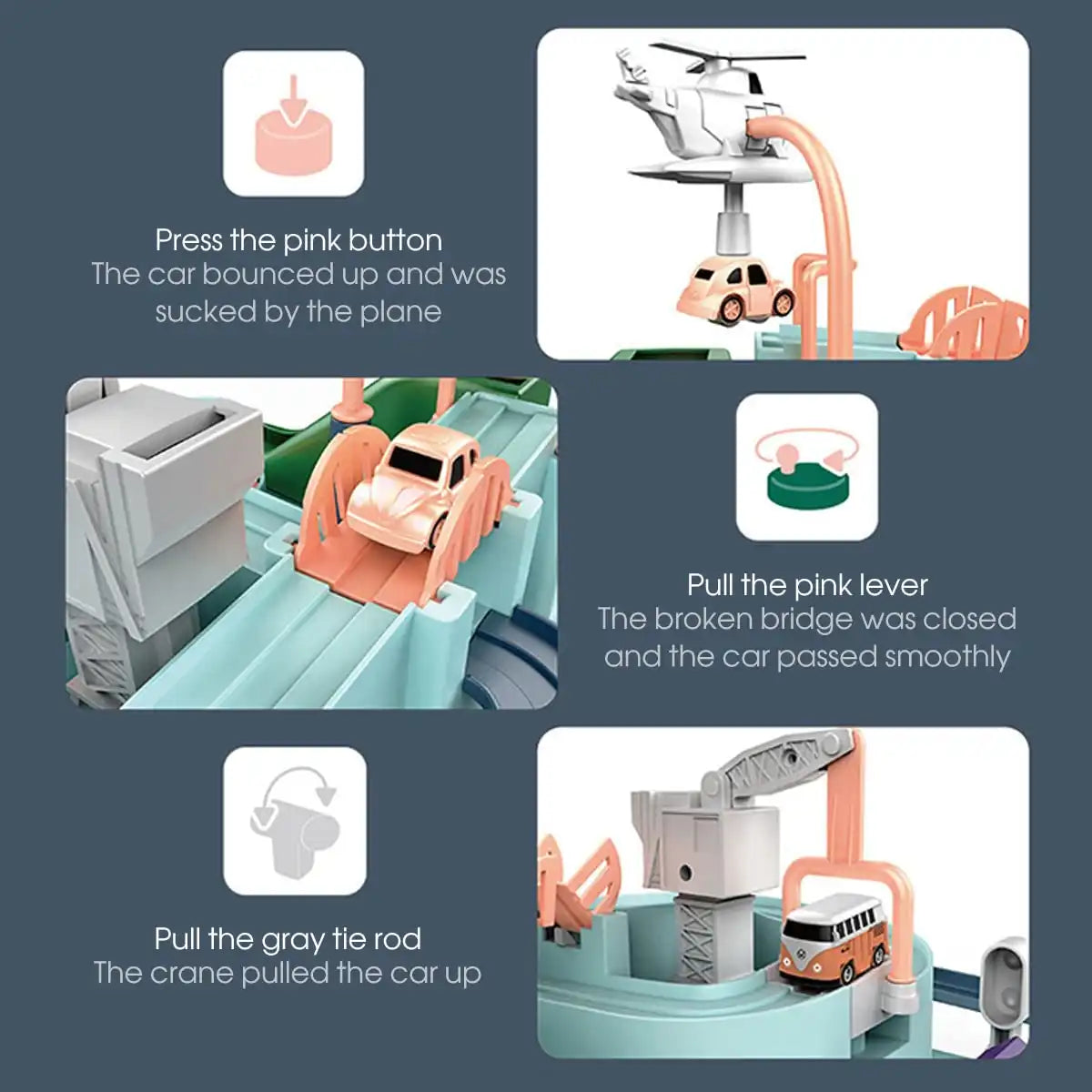 Press the pink button
The car bounced up and was sucked by the plane

Pull the pink lever
The broken bridge was closed and the car passed smoothly

Pull the gray tie rod
The crane pulled the car up