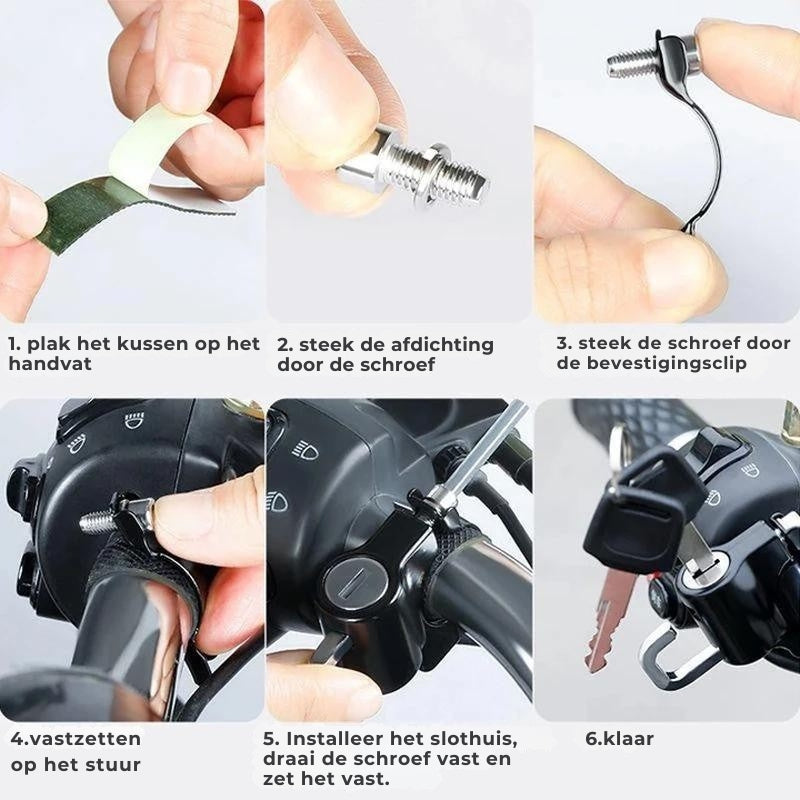 1. plak het kussen op het handvat

2. steek de afdichting door de schroef

3. steek de schroef door de bevestigingsclip

4.vastzetten op het stuur

5. Installeer het slothuis, draai de schroef vast en zet het vast.

6.klaar