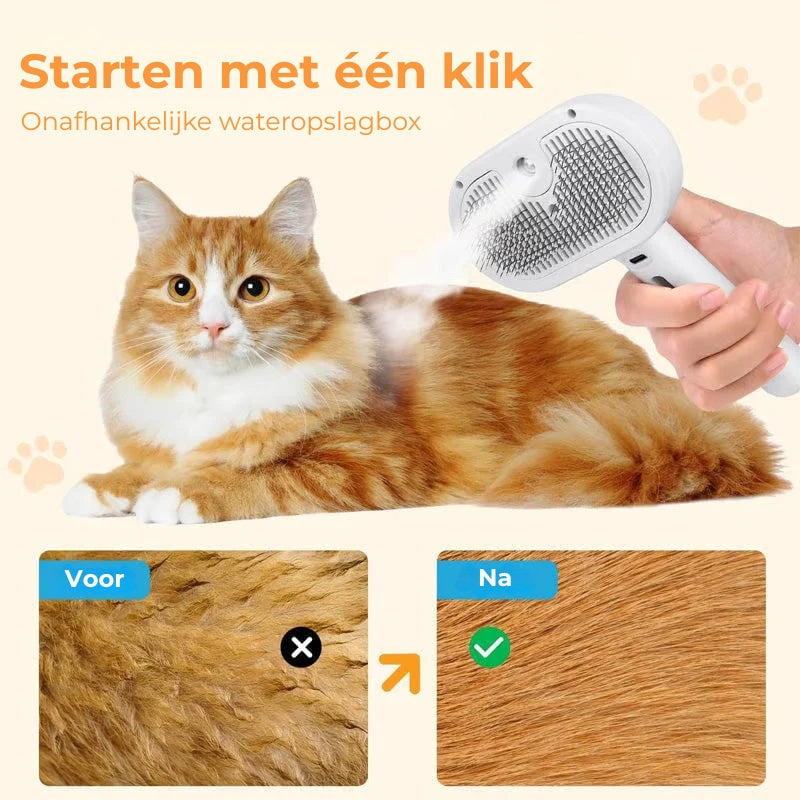 Starten met één klik
Onafhankelijke wateropslagbox

Voor

Na