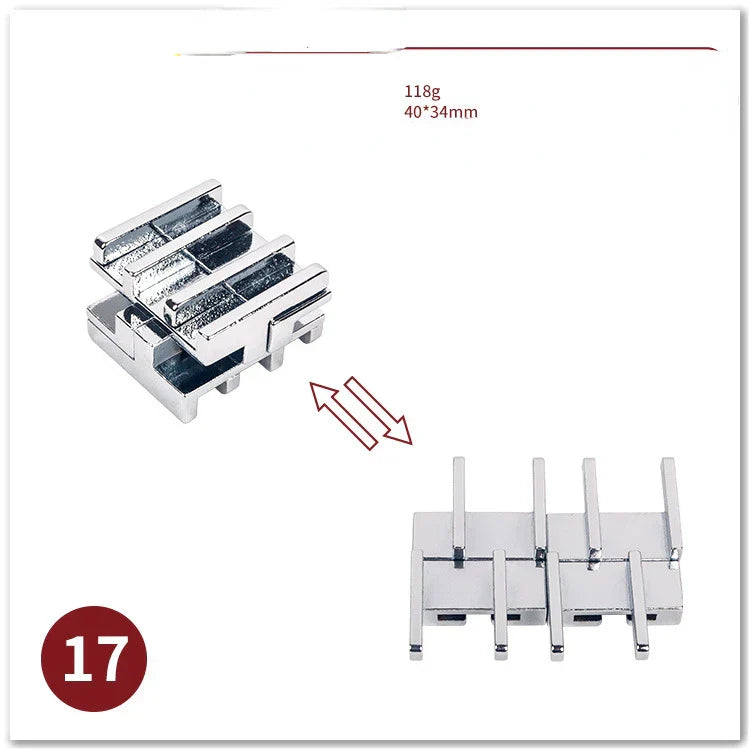 118g
40*34mm

17