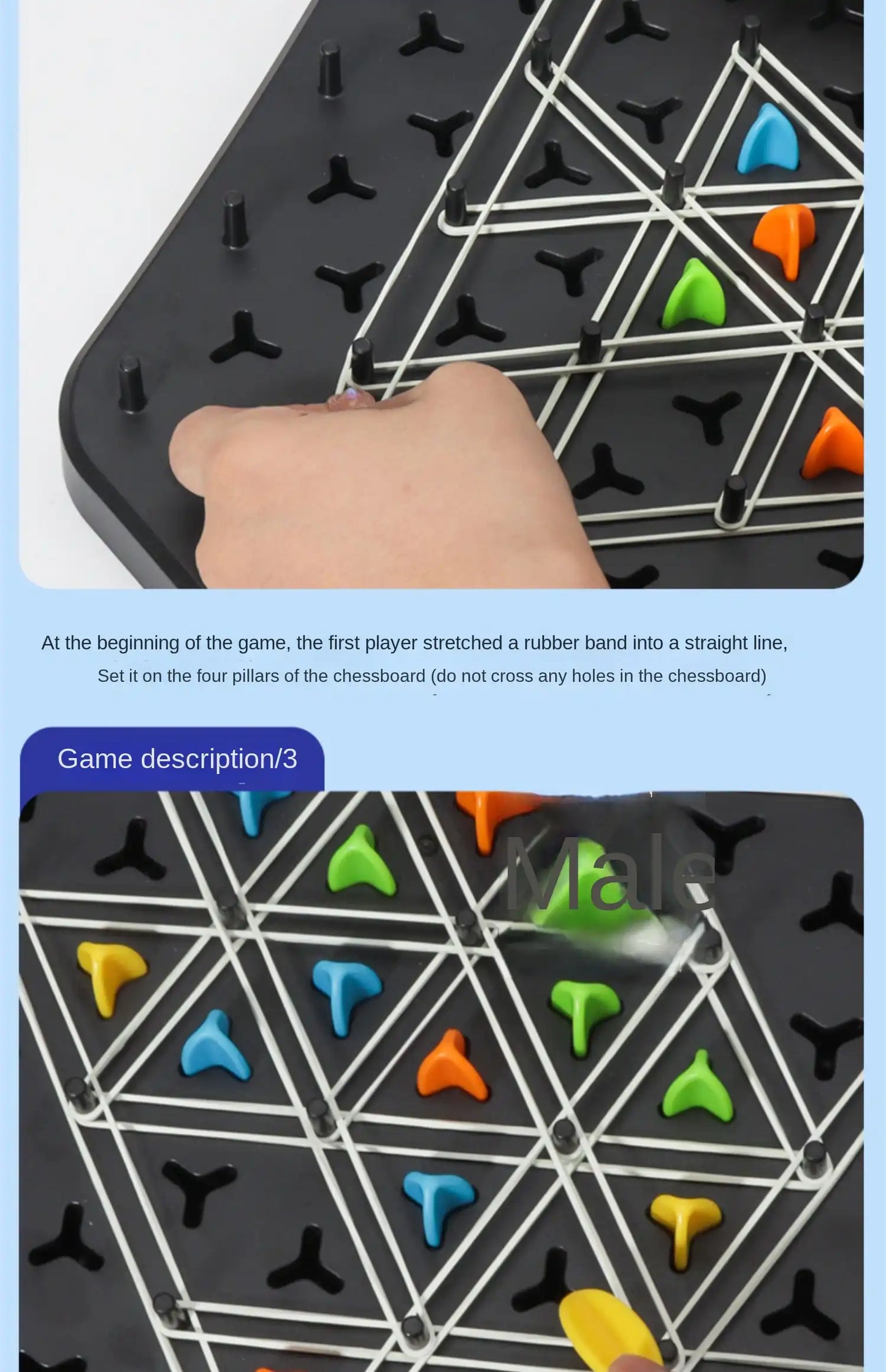 At the beginning of the game, the first player stretched a rubber band into a straight line,
Set it on the four pillars of the chessboard (do not cross any holes in the chessboard)

Game description/3

Male